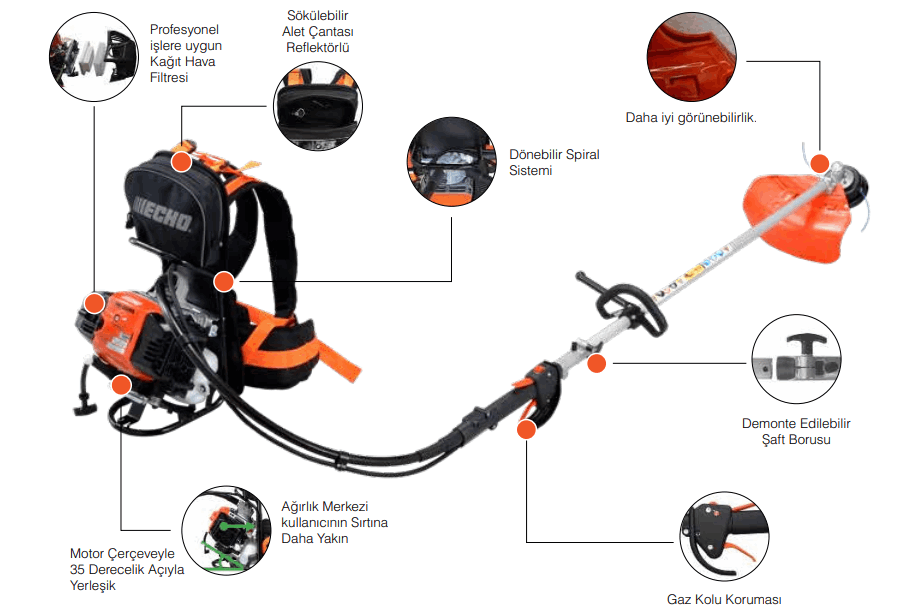 Profesyonel işlere uygun Kağıt Hava Filtresi

Sökülebilir Alet Çantası Reflektörlü

Daha iyi görünebilirlik.

Dönebilir Spiral Sistemi

ECHO

Demonte Edilebilir Şaft Borusu

Ağırlık Merkezi kullanıcının Sırtına Daha Yakın

Motor Çerçeveyle 35 Derecelik Açıyla Yerleşik

Gaz Kolu Koruması